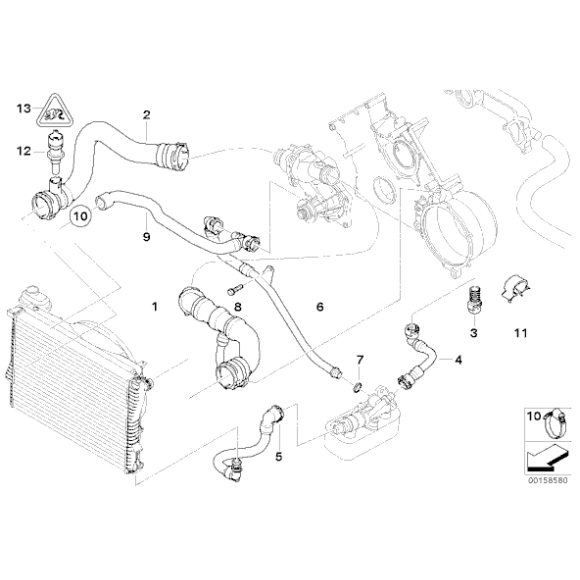 13
2
12
10
9
1
8
6
3
11
7
4
5
10
00158580