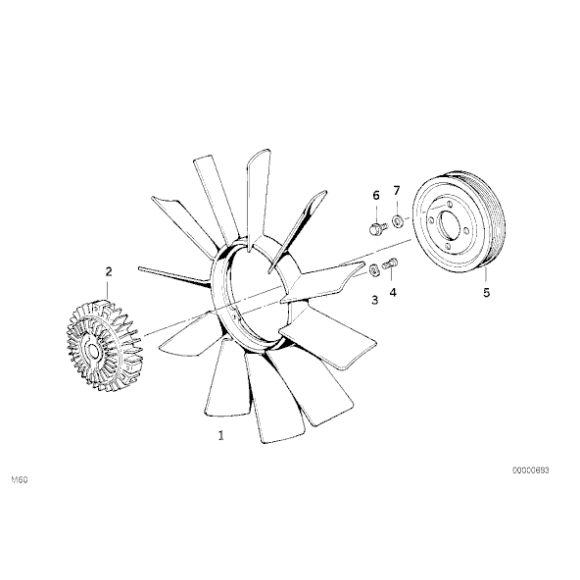 6
7
2
3
4
5
1
M60
00000693