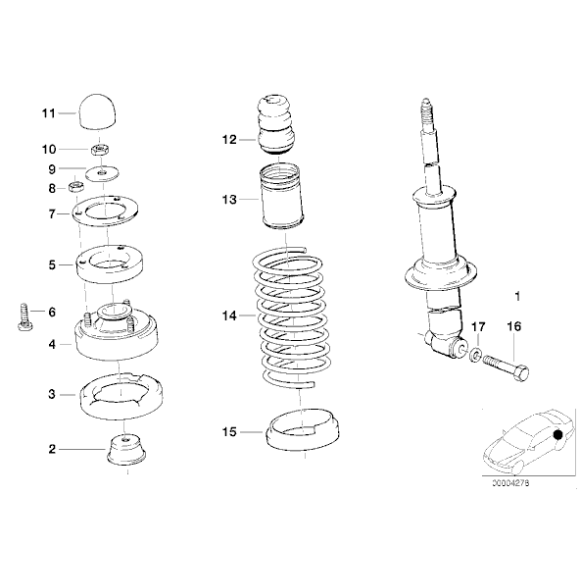 11
10
9
8
7
5
6
4
3
2
12
13
14
15
1
17
16
00004276