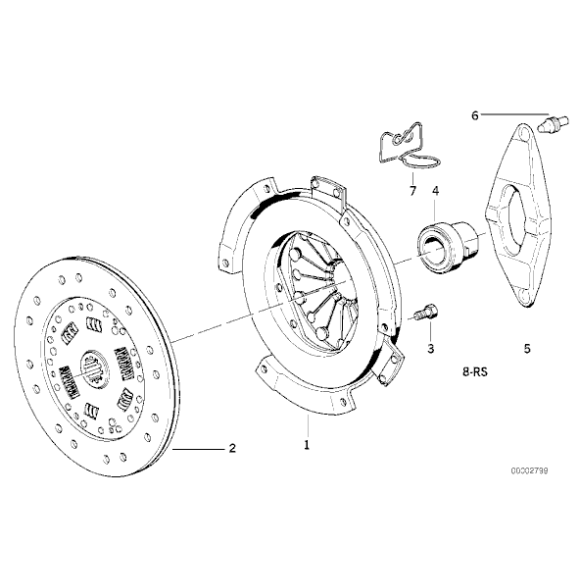 6

7

4

3

5

8-RS

2

1

00002799