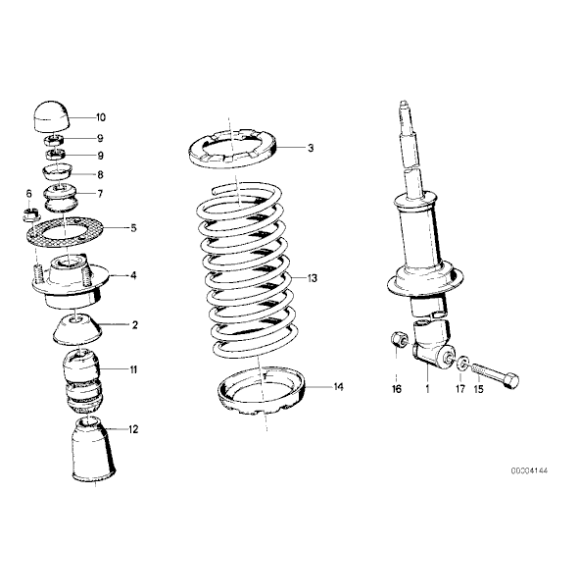 10
9
9
8
6
7
5
4
2
11
12
3
13
14
16
1
17
15
00004144