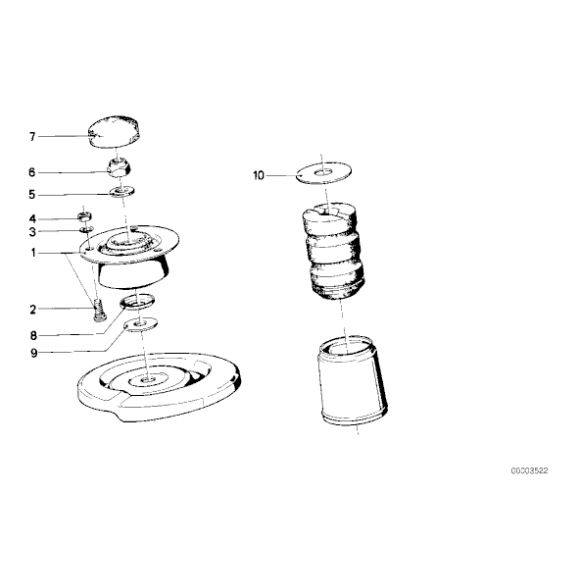 7
6
5
4
3
1
2
8
9
10
00003522