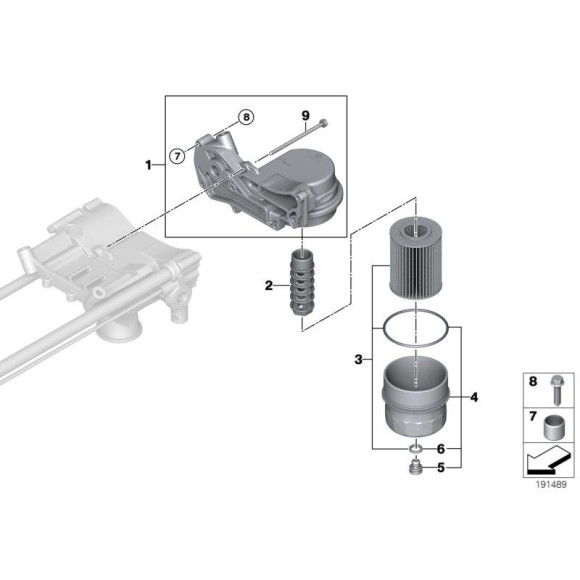 8
9
7
1
2
3
4
6
5
8
7
191489