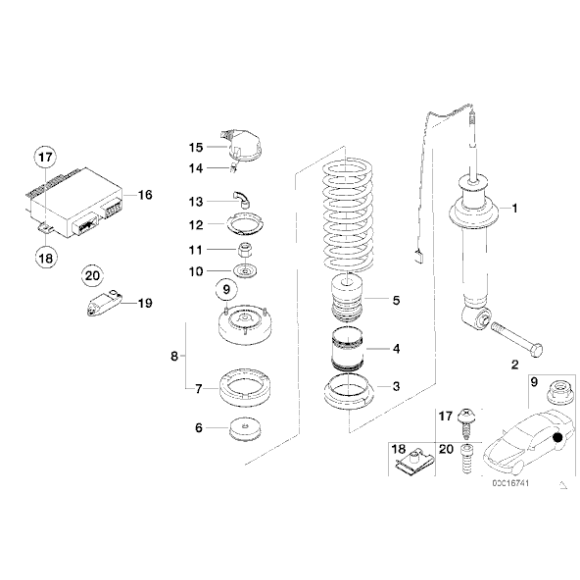 17
16
18
20
19
15
14
13
12
11
10
9
8
7
6
5
4
3
1
2
9
17
18
20
00016741