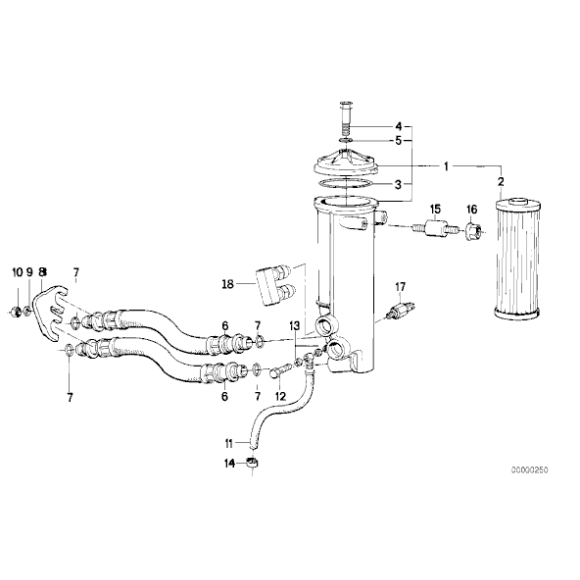 4
5
1
2
3
15
16
10 9 8
7
18
17
6
7
13
7
6
7
12
11
14
00000250