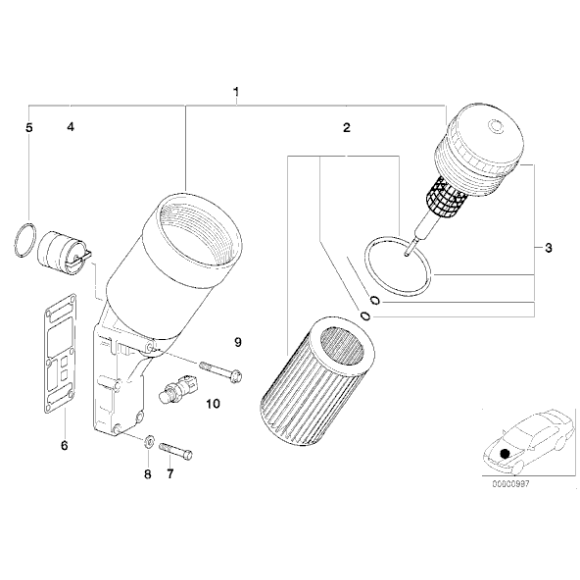 1
5
4
2
3
9
10
6
8
7
00000997