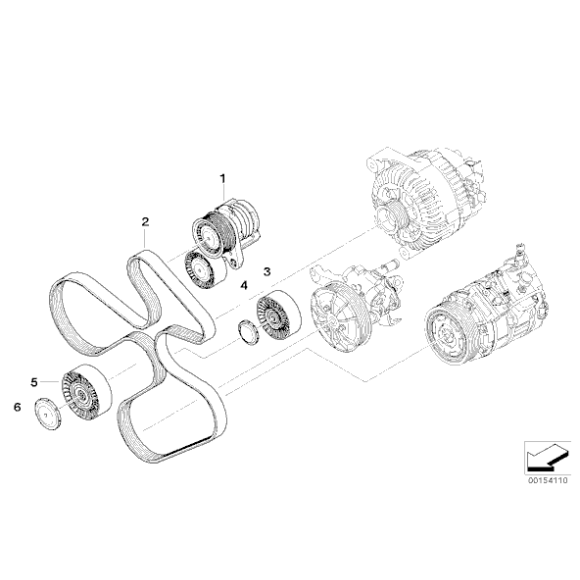 1
2
3
4
5
6
00154110