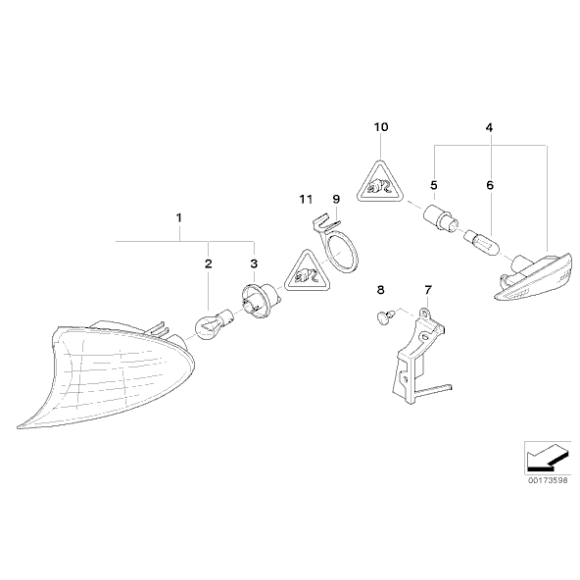 10

4

5

6

11

9

1

2

3

8

7

00173598