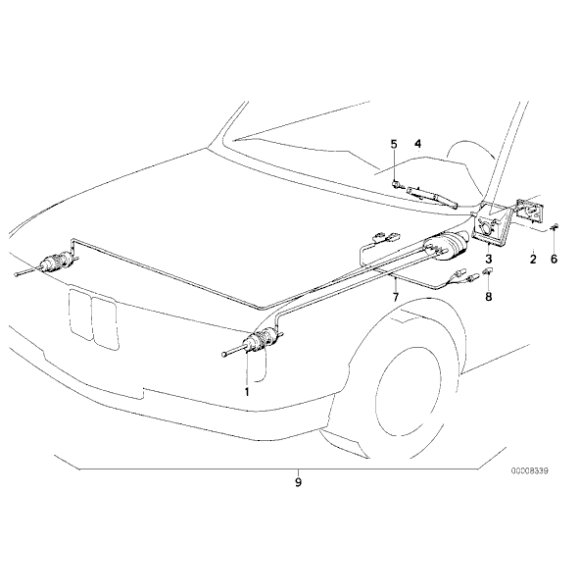 5
4
3
2
6
7
8
1
9
00008339