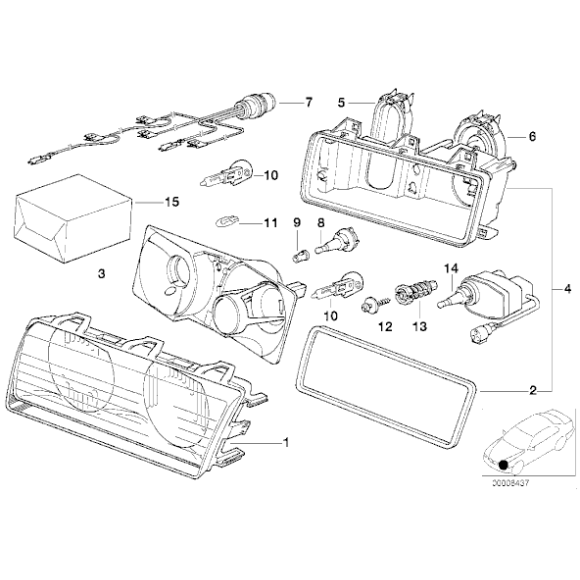 7
5
6
10
15
11
9
8
3
14
4
10
12
13
2
1
00008437