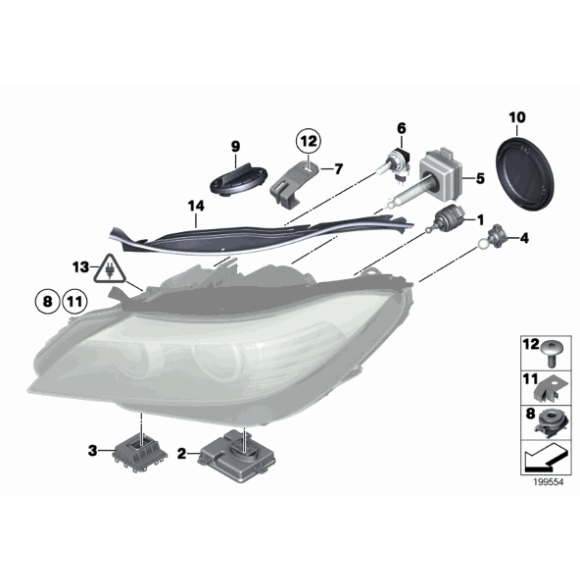 10
6
9
12
7
5
14
1
4
13
8
11
12
11
8
3
2
199554