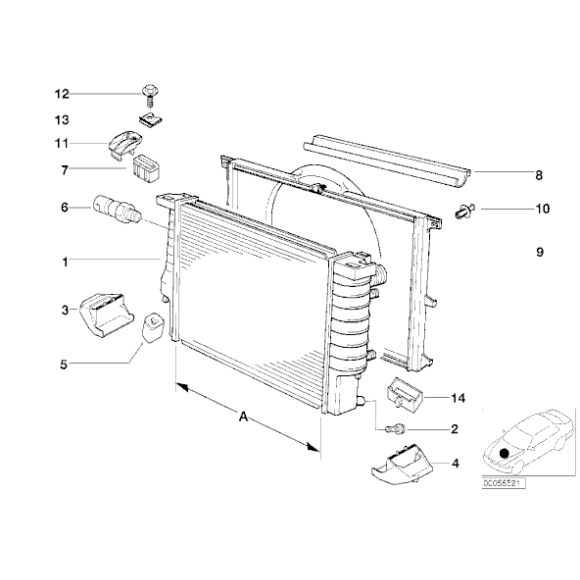 12
13
11
7
6
1
3
5
8
10
9
14
2
4
A
0C056521