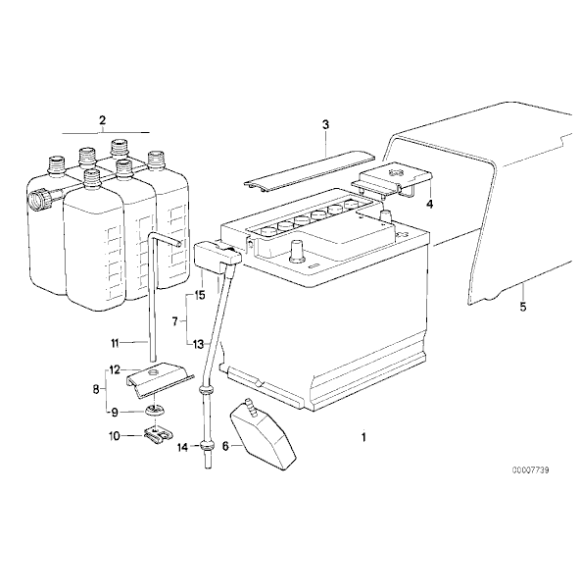 2
3
4
5
15
7
13
11
12
8
9
10
14
6
1
00007739