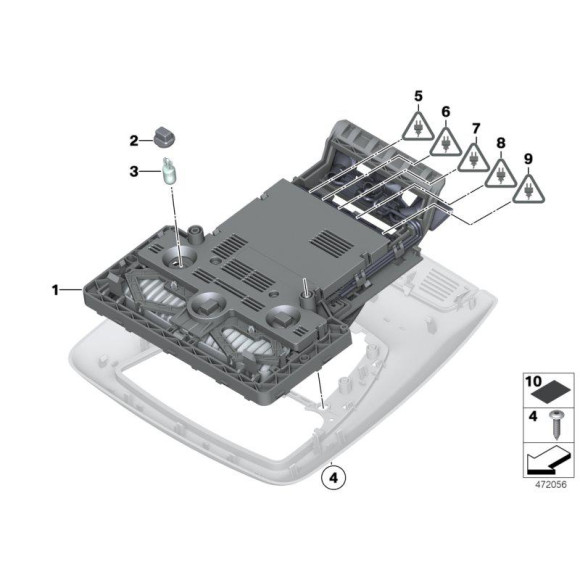 5
6
7
8
9
2
3
1
4
10
4
472056