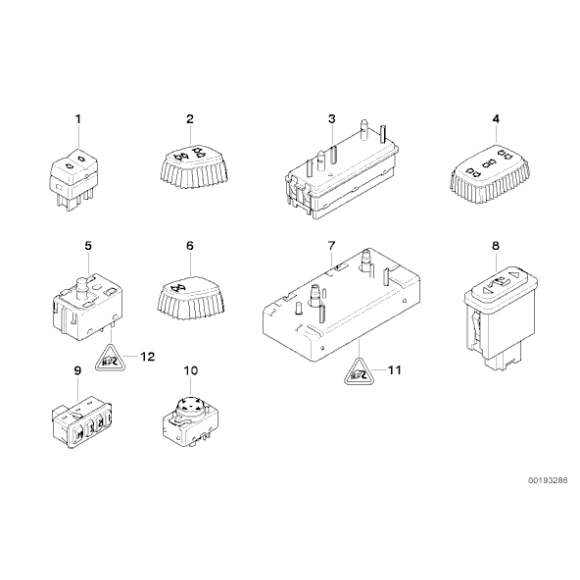 1
2
3
4
5
6
7
8
12
9
10
11
00193286