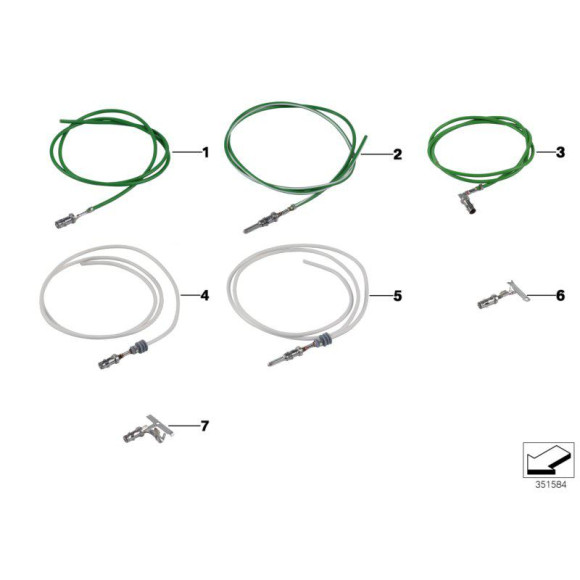 1
2
3
4
5
6
7
351584