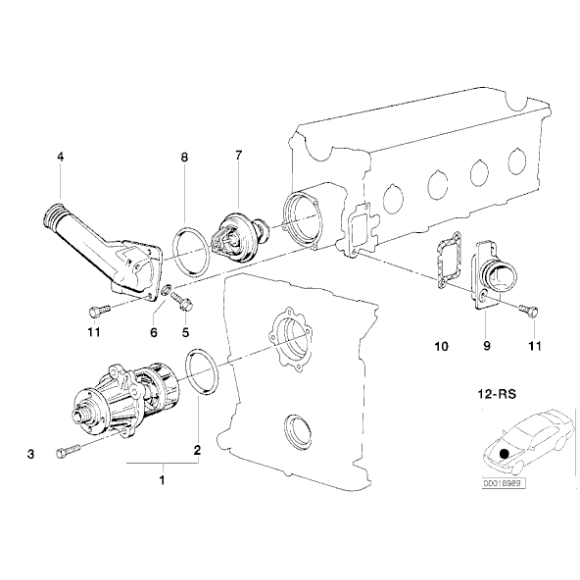 4
8
7
11
6
5
10
9
11
12-RS
3
2
1
00018989