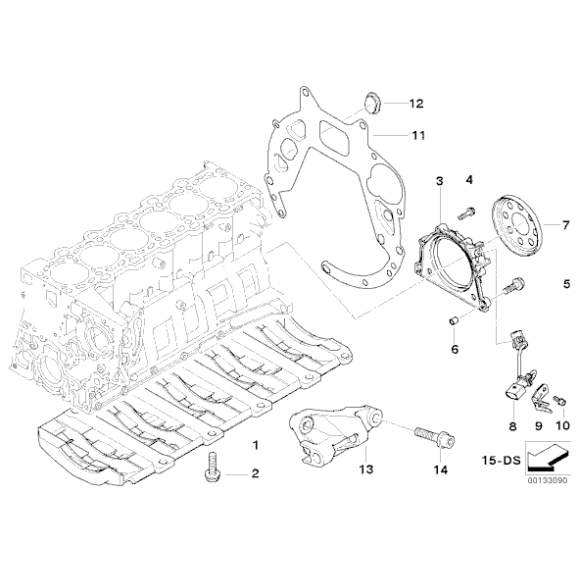 12
11
3
4
7
5
6
8
9
10
1
2
13
14
15-DS
00133090