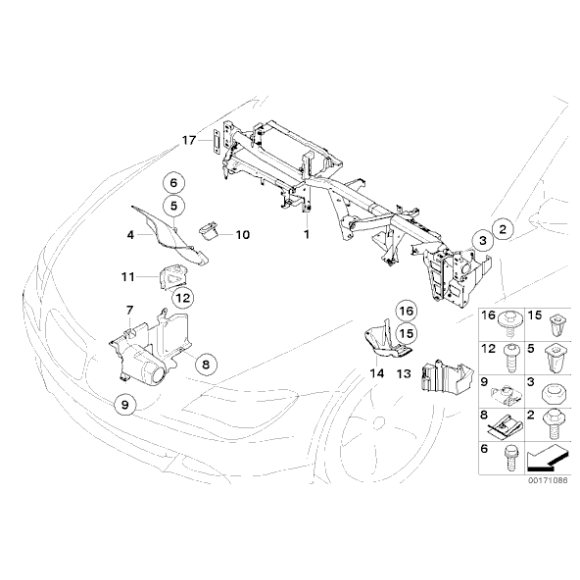 17
6
5
4
10
1
2
3
11
12
7
8
9
16
15
14
13

| 16 | 15 |
|---|---|
| 12 | 5 |
| 9 | 3 |
| 8 | 2 |
| 6 | |

00171086