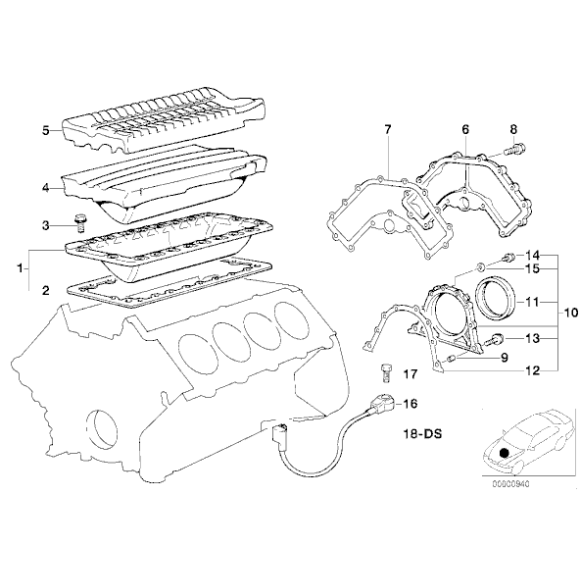 5
4
3
1
2
7
6
8
14
15
11
10
13
9
12
17
16
18-DS
00000940