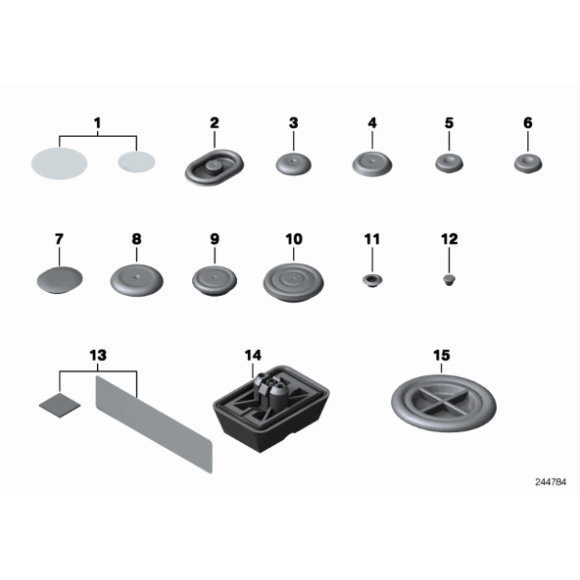 1
2
3
4
5
6
7
8
9
10
11
12
13
14
15
244784