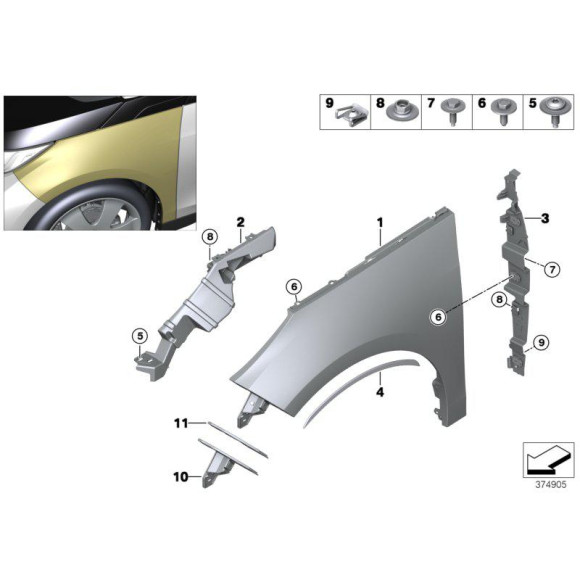 9 8 7 6 5

8 2

1

3

7

6

6

8

5

9

4

11

10

374905