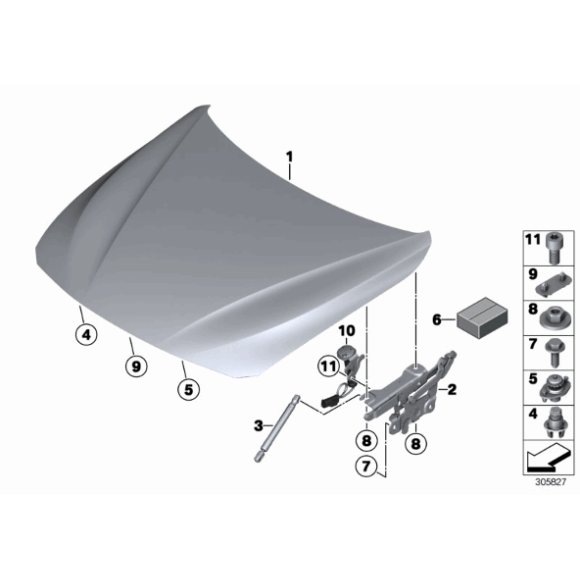 1
4
9
5
10
11
6
2
3
8
8
7
11
9
8
7
5
4
305827