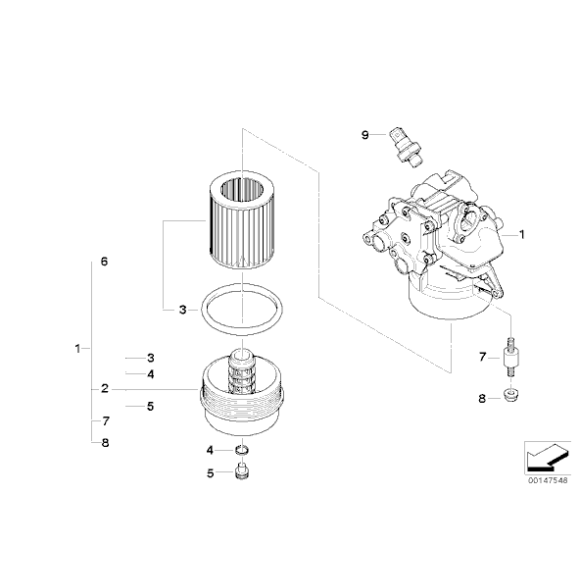 9

1

6

3

1

3

4

2

5

7

8

7

8

4

5

00147548