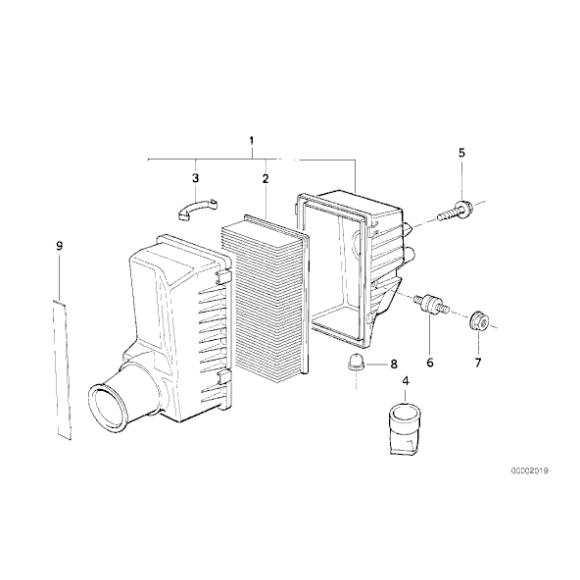 1
5
3
2
9
8
6
7
4
00002019