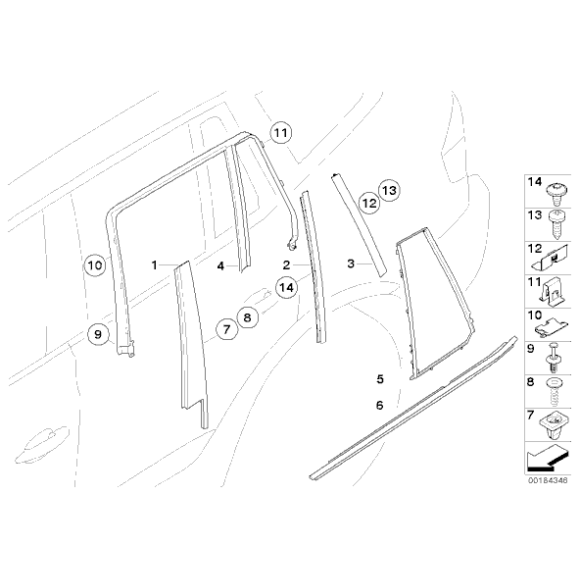 11
13
12
10
1
4
2
3
14
8
7
9
5
6
14
13
12
11
10
9
8
7
00184346