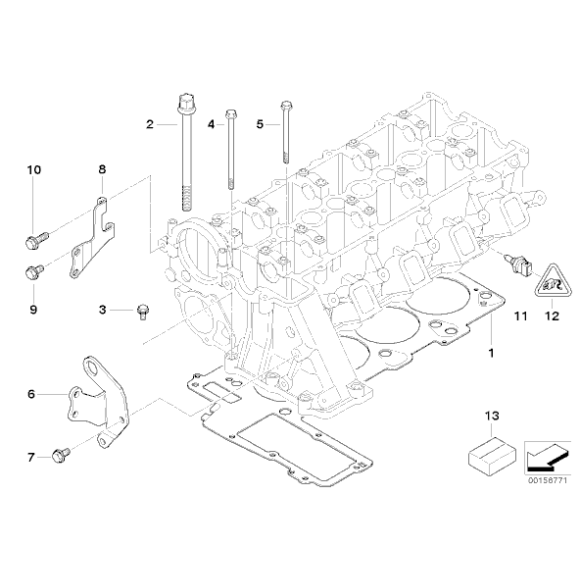 2
4
5
10
8
9
3
11
12
1
6
7
13
00156771