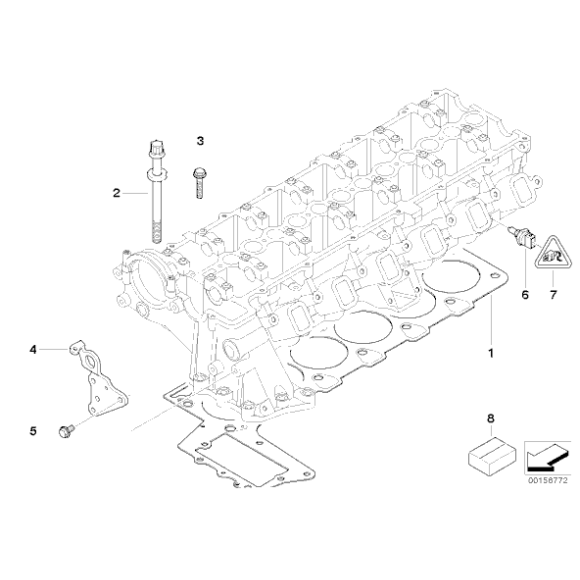 3
2
6
7
4
1
5
8
00156772