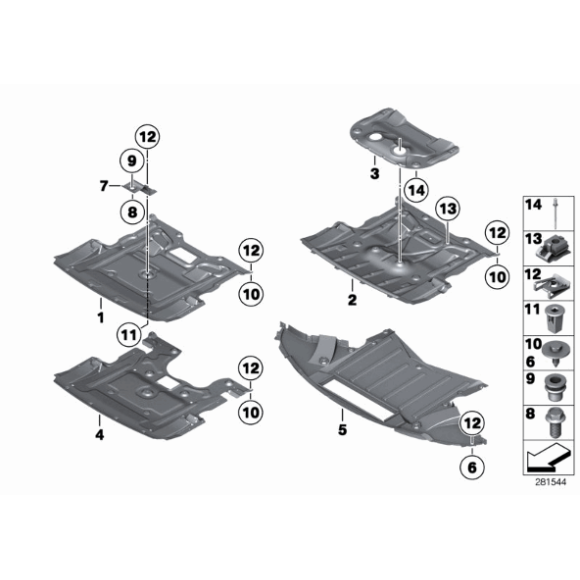 12
9
7
8
12
10
1
11
12
10
4
3
14
13
12
10
2
5
12
6
14
13
12
11
10
6
9
8
281544