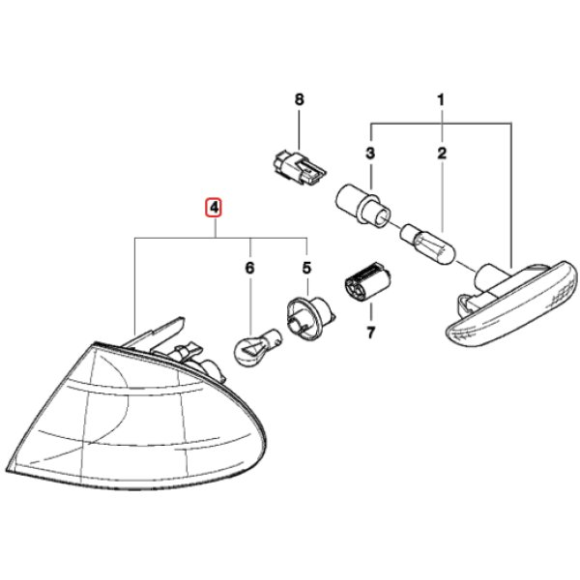 8
1
3
2
4
6
5
7