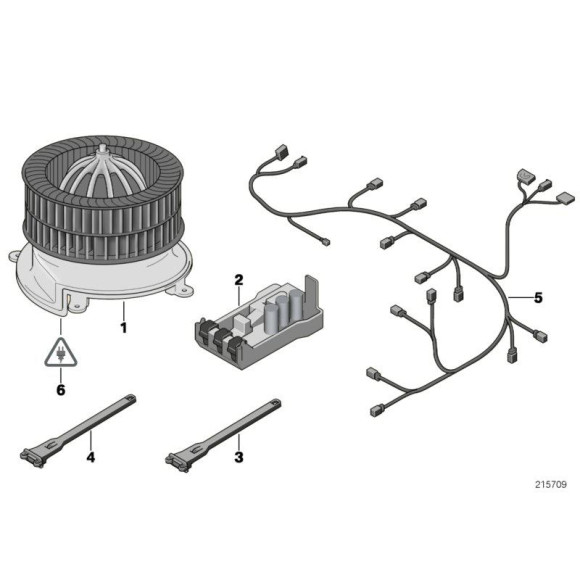 2
5
1
6
4
3
215709