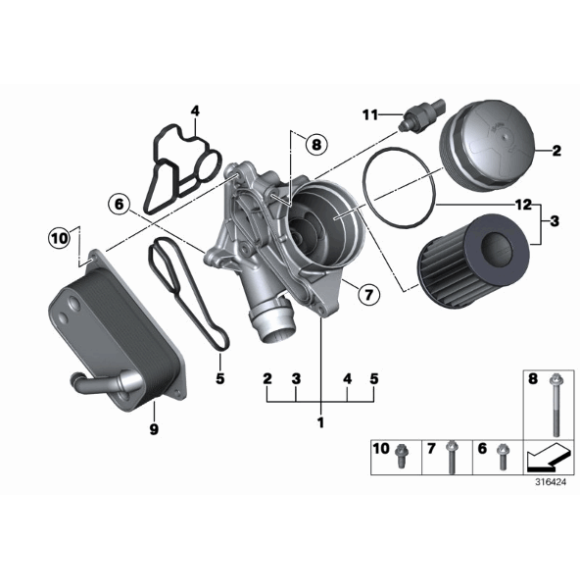 4
11
8
2
6
12
3
10
7
5
2 3 4 5
1
9
8
10
7
6
316424