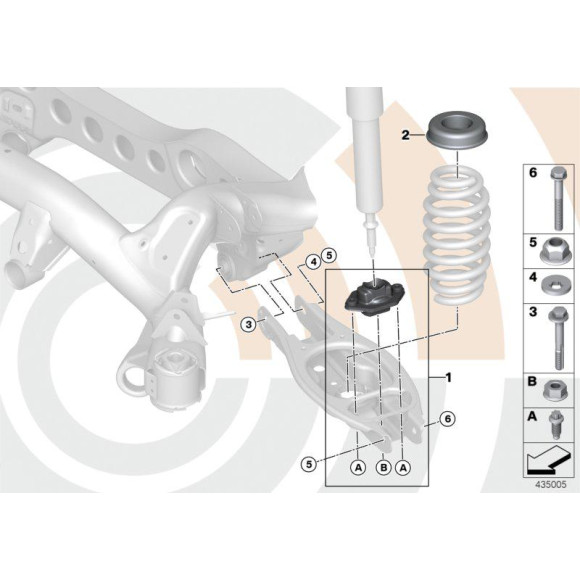 2
4
5
3
1
6
5
A
B
A
6
5
4
3
B
A
435005