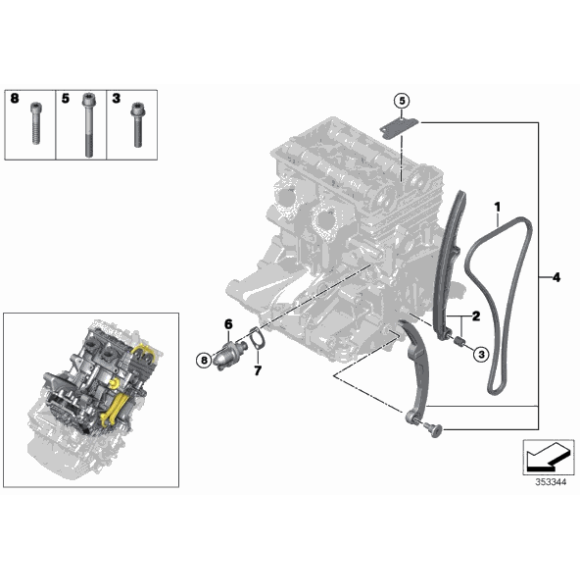 8
5
3
5
1
4
2
3
6
8
7
353344