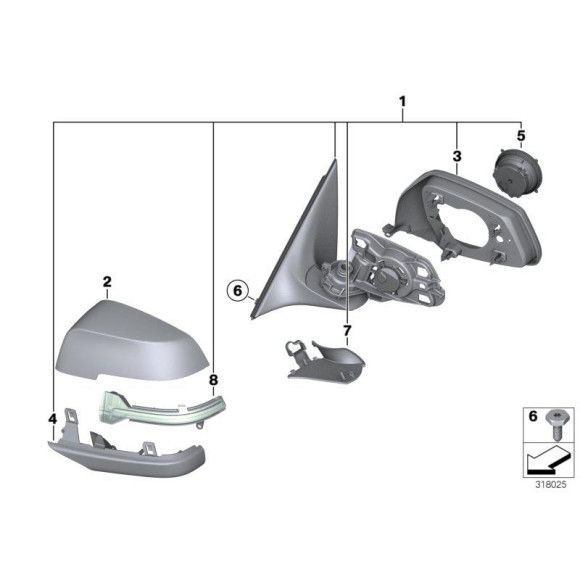 1
5
3
2
6
7
8
4
6
318025