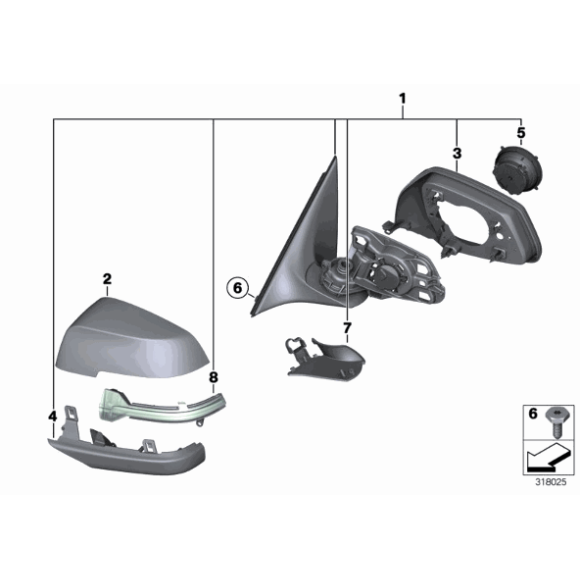 1
5
3
2
6
7
8
4
6
318025