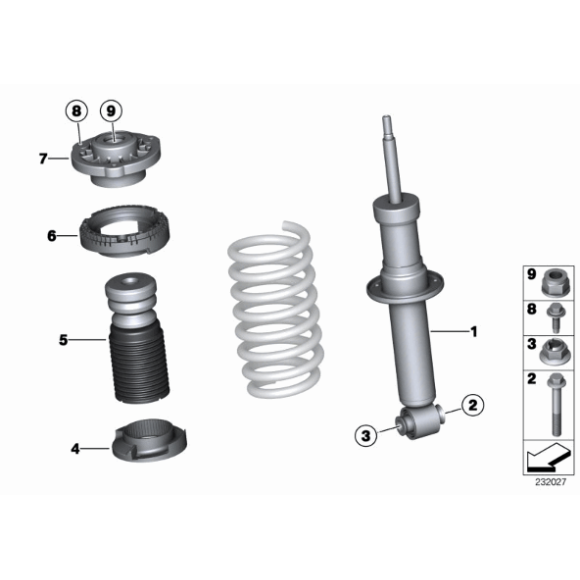 8
9
7
6
5
4
1
2
3
9
8
3
2
232027