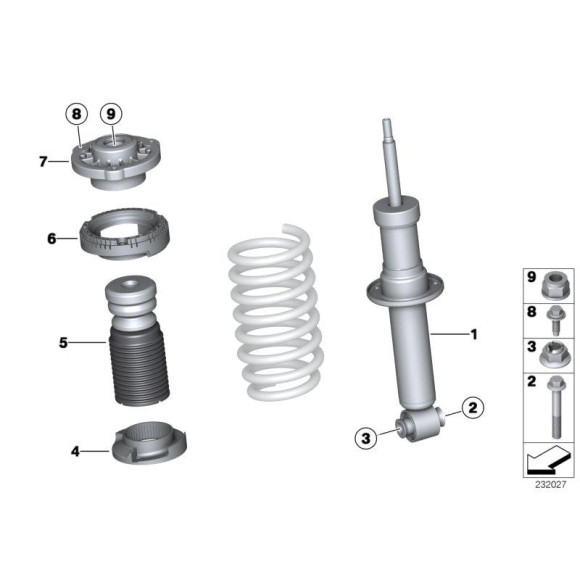 8
9
7
6
5
4
1
2
3
9
8
3
2
232027