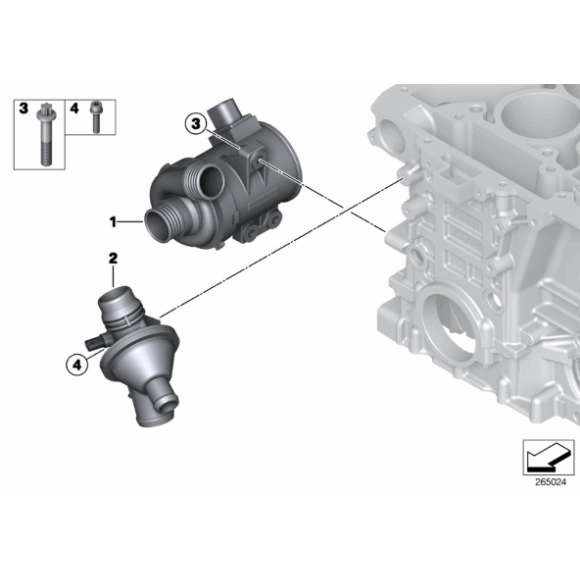 3
4
3
1
2
4
265024