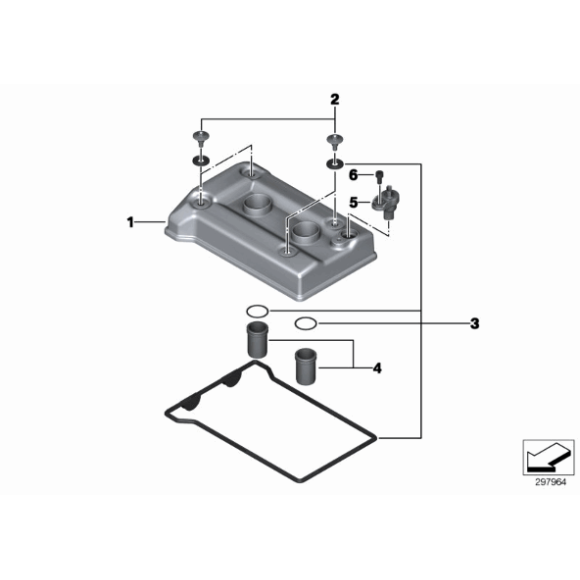 2
6
5
1
3
4
297964