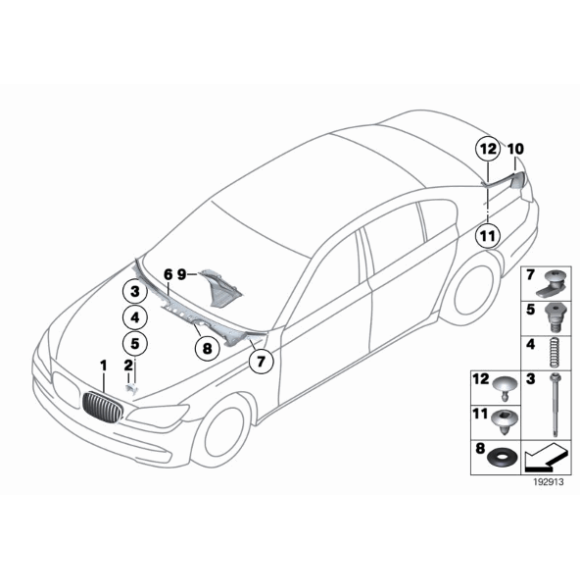 12
10
11
6
9
3
4
5
8
7
1
2
7
5
4
12
3
11
8
192913