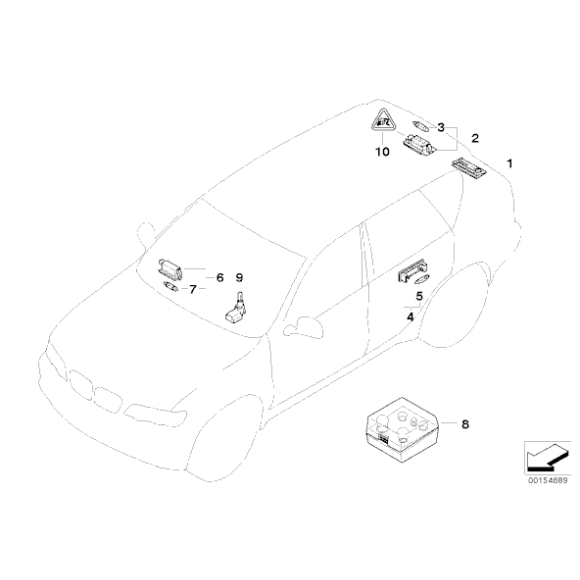 3
2
10
1
6
9
7
5
4
8
00154889