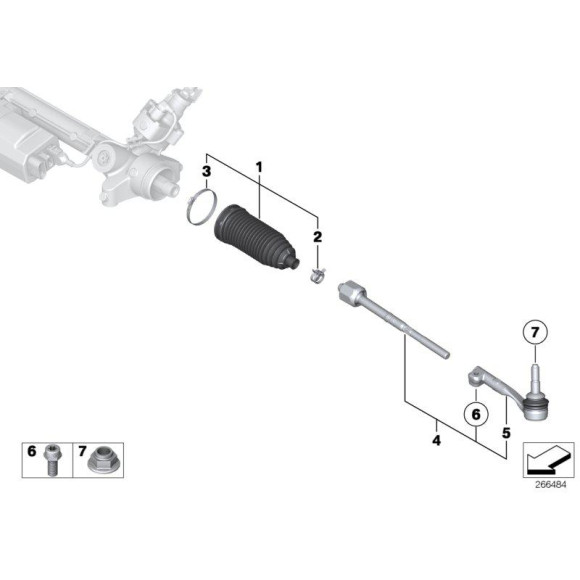 3
1
2
7
6
5
4
6
7
266484