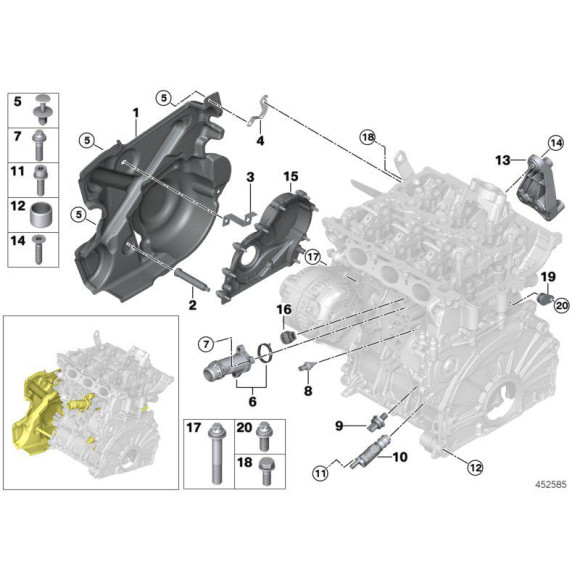 5
7
11
12
14

5
1
5
5
4
3
15
2
18
13
14
17
19
20
16
7
6
8
9
10
11
12

17
20
18

452585