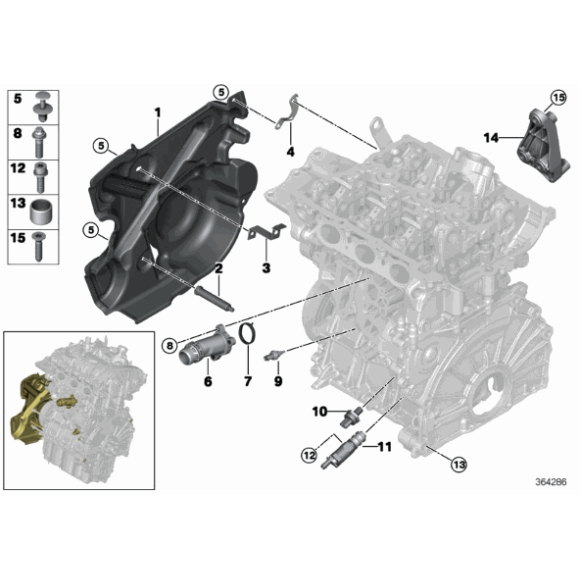 5
8
12
13
15
5
1
5
5
4
15
14
3
2
8
6
7
9
10
12
11
13
364286