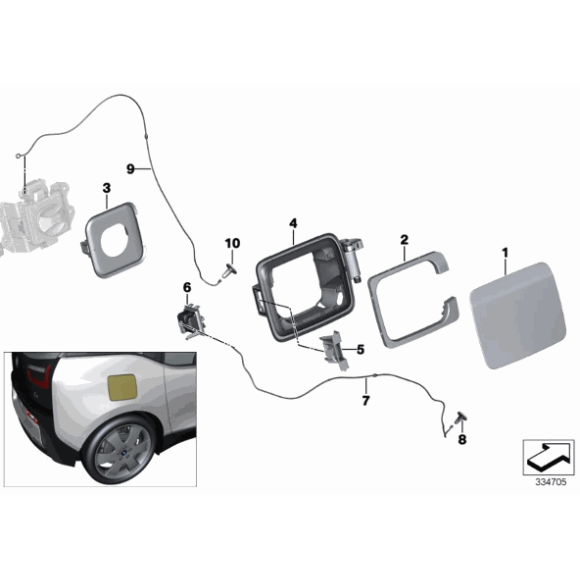 9
3
10
4
2
1
6
5
7
8
334705